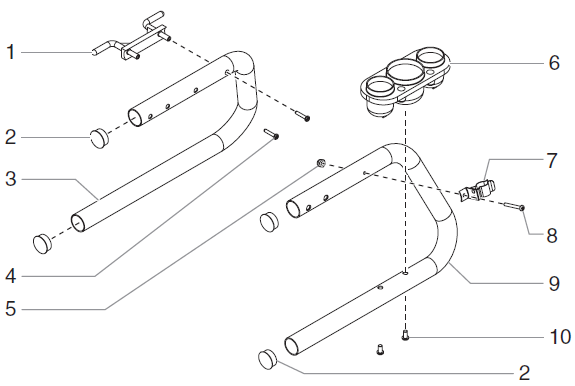 1
2
3
4
5
6
7
8
9
10
2